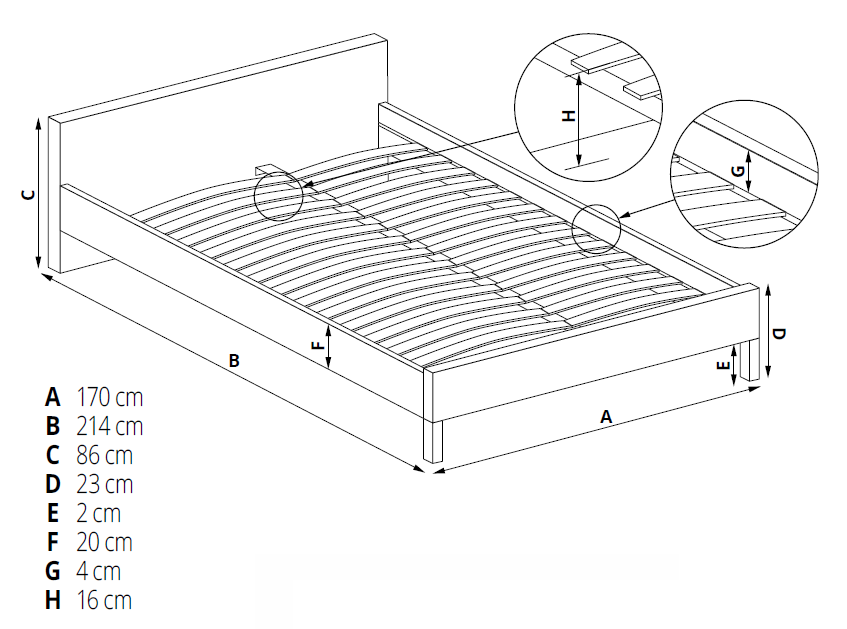 H

G

C

D

F

E

B

A

A 170 cm
B 214 cm
C 86 cm
D 23 cm
E 2 cm
F 20 cm
G 4 cm
H 16 cm